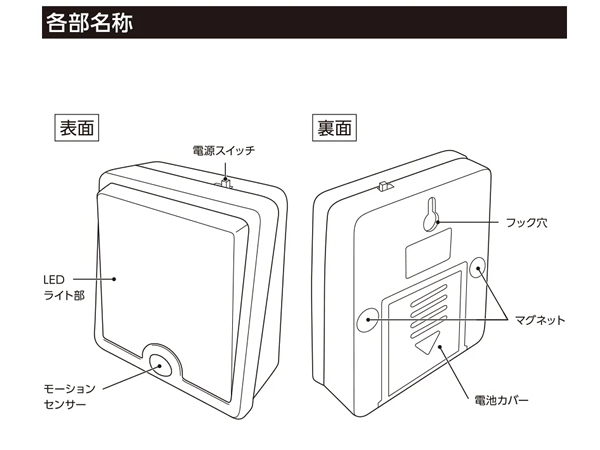 各部名称

表面

電源スイッチ

LED
ライト部

モーション
センサー

裏面

フック穴

マグネット

電池カバー