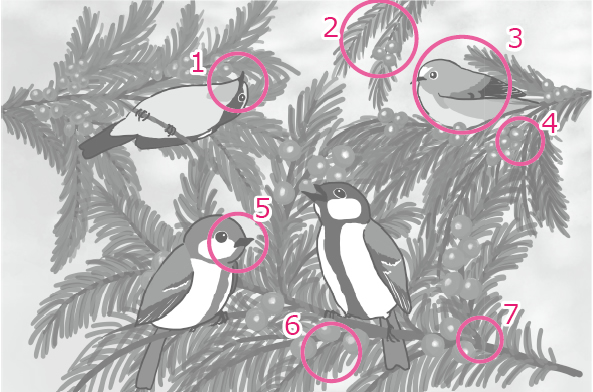 1
2
3
4
5
6
7